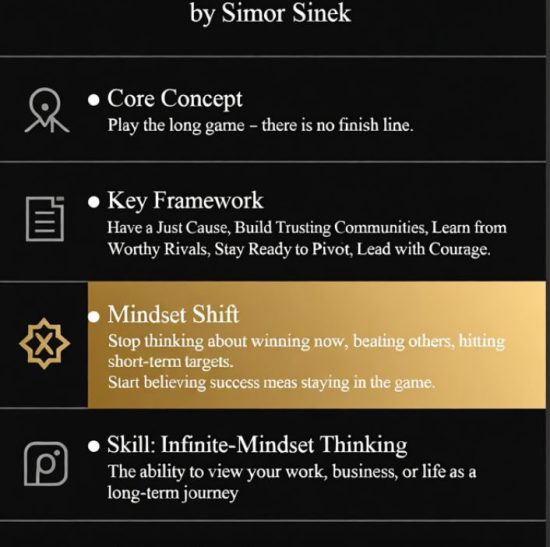 by Simor Sinek

• Core Concept
Play the long game – there is no finish line.

• Key Framework
Have a Just Cause, Build Trusting Communities, Learn from Worthy Rivals, Stay Ready to Pivot, Lead with Courage.

• Mindset Shift
Stop thinking about winning now, beating others, hitting short-term targets.
Start believing success meas staying in the game.

• Skill: Infinite-Mindset Thinking
The ability to view your work, business, or life as a long-term journey