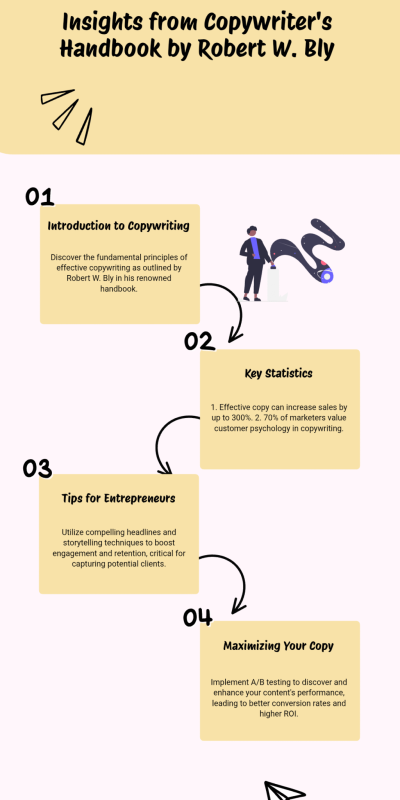 Insights from Copywriter's Handbook by Robert W. Bly

01

Introduction to Copywriting

Discover the fundamental principles of effective copywriting as outlined by Robert W. Bly in his renowned handbook.

02

Key Statistics

1. Effective copy can increase sales by up to 300%. 2. 70% of marketers value customer psychology in copywriting.

03

Tips for Entrepreneurs

Utilize compelling headlines and storytelling techniques to boost engagement and retention, critical for capturing potential clients.

04

Maximizing Your Copy

Implement A/B testing to discover and enhance your content's performance, leading to better conversion rates and higher ROI.