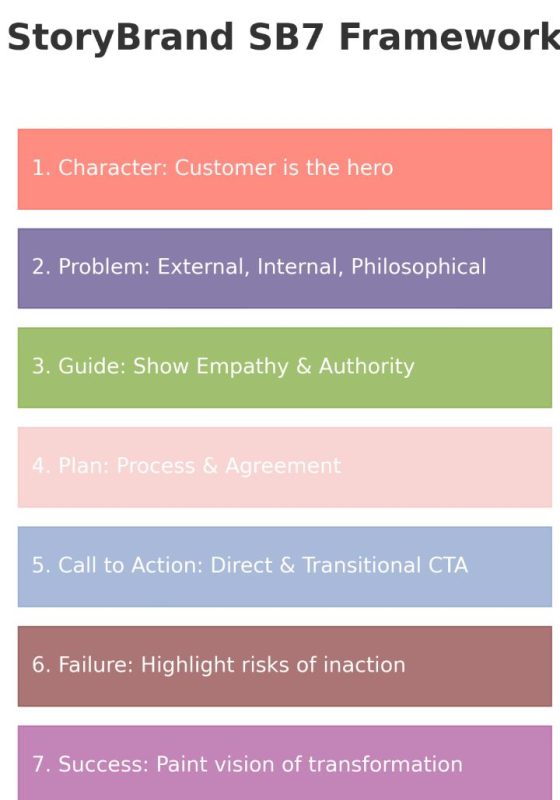 StoryBrand SB7 Framework

1. Character: Customer is the hero

2. Problem: External, Internal, Philosophical

3. Guide: Show Empathy & Authority

4. Plan: Process & Agreement

5. Call to Action: Direct & Transitional CTA

6. Failure: Highlight risks of inaction

7. Success: Paint vision of transformation