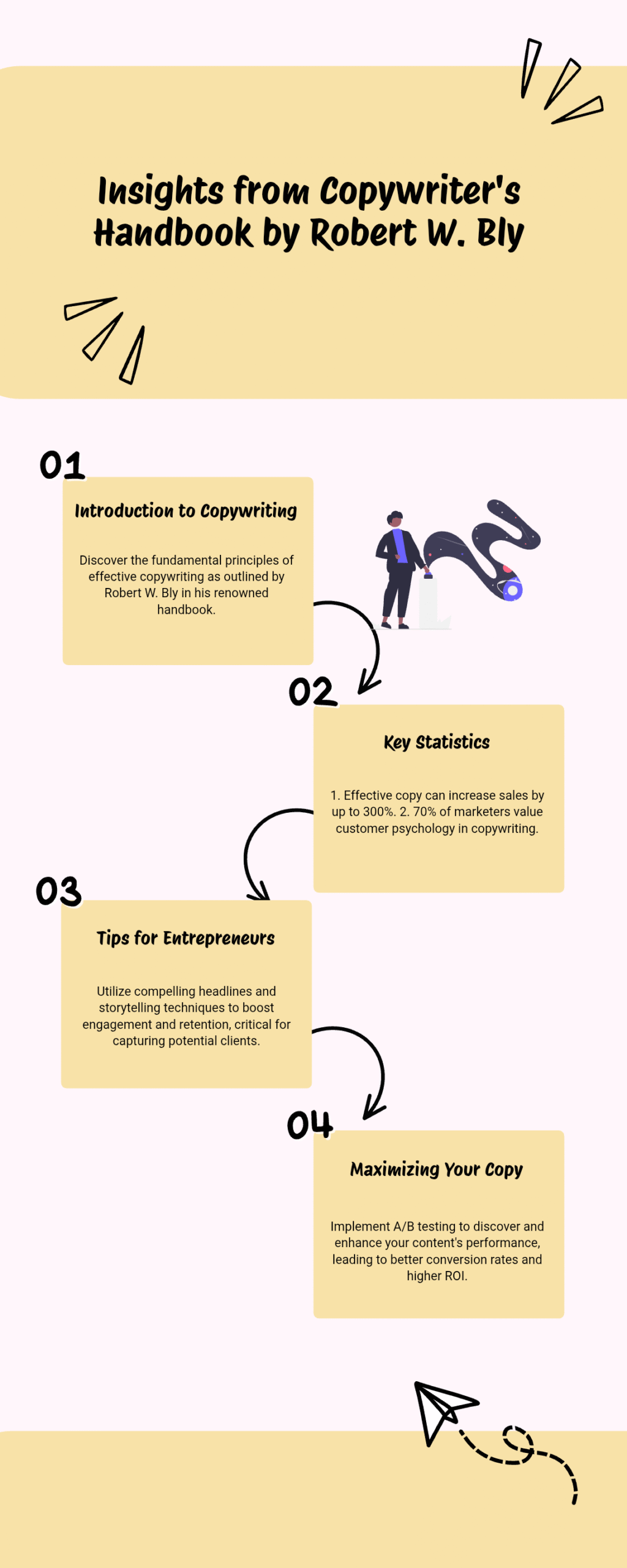 Insights from Copywriter's Handbook by Robert W. Bly

01

Introduction to Copywriting

Discover the fundamental principles of effective copywriting as outlined by Robert W. Bly in his renowned handbook.

02

Key Statistics

1. Effective copy can increase sales by up to 300%. 2. 70% of marketers value customer psychology in copywriting.

03

Tips for Entrepreneurs

Utilize compelling headlines and storytelling techniques to boost engagement and retention, critical for capturing potential clients.

04

Maximizing Your Copy

Implement A/B testing to discover and enhance your content's performance, leading to better conversion rates and higher ROI.