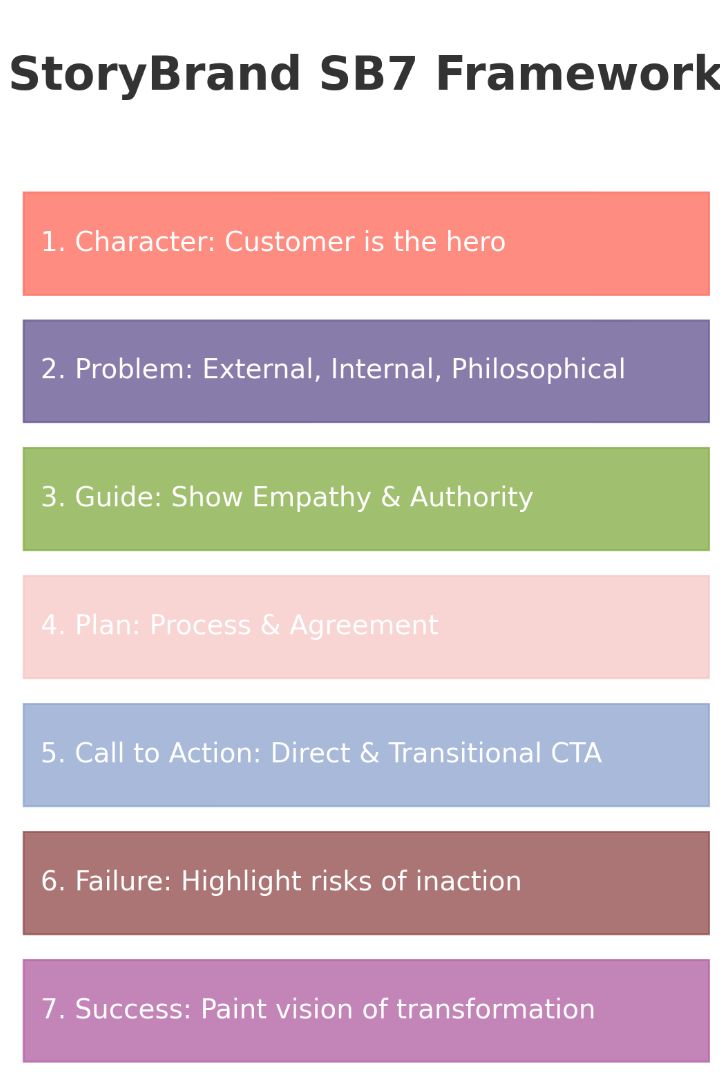 StoryBrand SB7 Framework

1. Character: Customer is the hero

2. Problem: External, Internal, Philosophical

3. Guide: Show Empathy & Authority

4. Plan: Process & Agreement

5. Call to Action: Direct & Transitional CTA

6. Failure: Highlight risks of inaction

7. Success: Paint vision of transformation